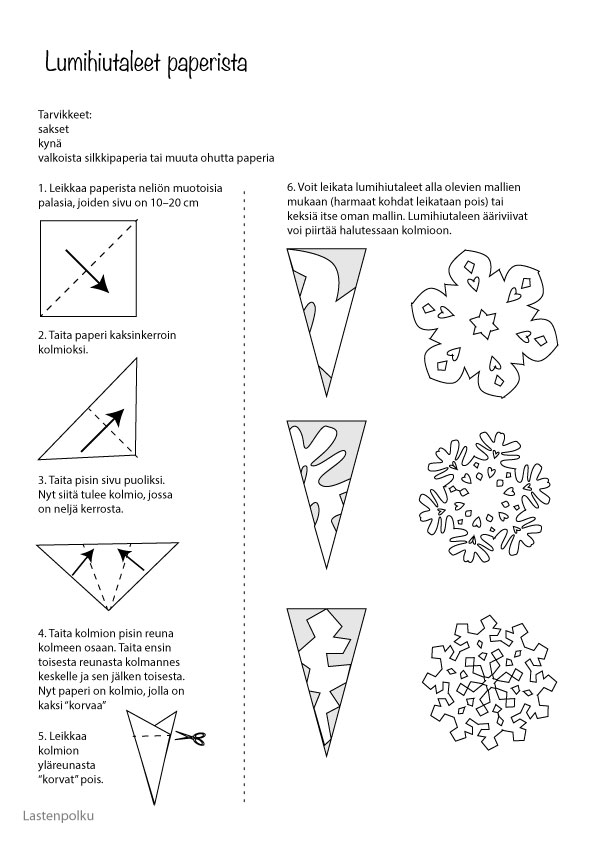 Lumihiutaleet paperista

Tarvikkeet:
sakset
kynä
valkoista silkkipaperia tai muuta ohutta paperia

1. Leikkaa paperista neliön muotoisia palasia, joiden sivu on 10–20 cm

2. Taita paperi kaksinkerroin kolmioksi.

3. Taita pisin sivu puoliksi. Nyt siitä tulee kolmio, jossa on neljä kerrosta.

4. Taita kolmion pisin reuna kolmeen osaan. Taita ensin toisesta reunasta kolmannes keskelle ja sen jälken toisesta. Nyt paperi on kolmio, jolla on kaksi "korvaa"

5. Leikkaa kolmion yläreunasta "korvat" pois.

6. Voit leikata lumihiutaleet alla olevien mallien mukaan (harmaat kohdat leikataan pois) tai keksiä itse oman mallin. Lumihiutaleen ääriviivat voi piirtää halutessaan kolmioon.

Lastenpolku